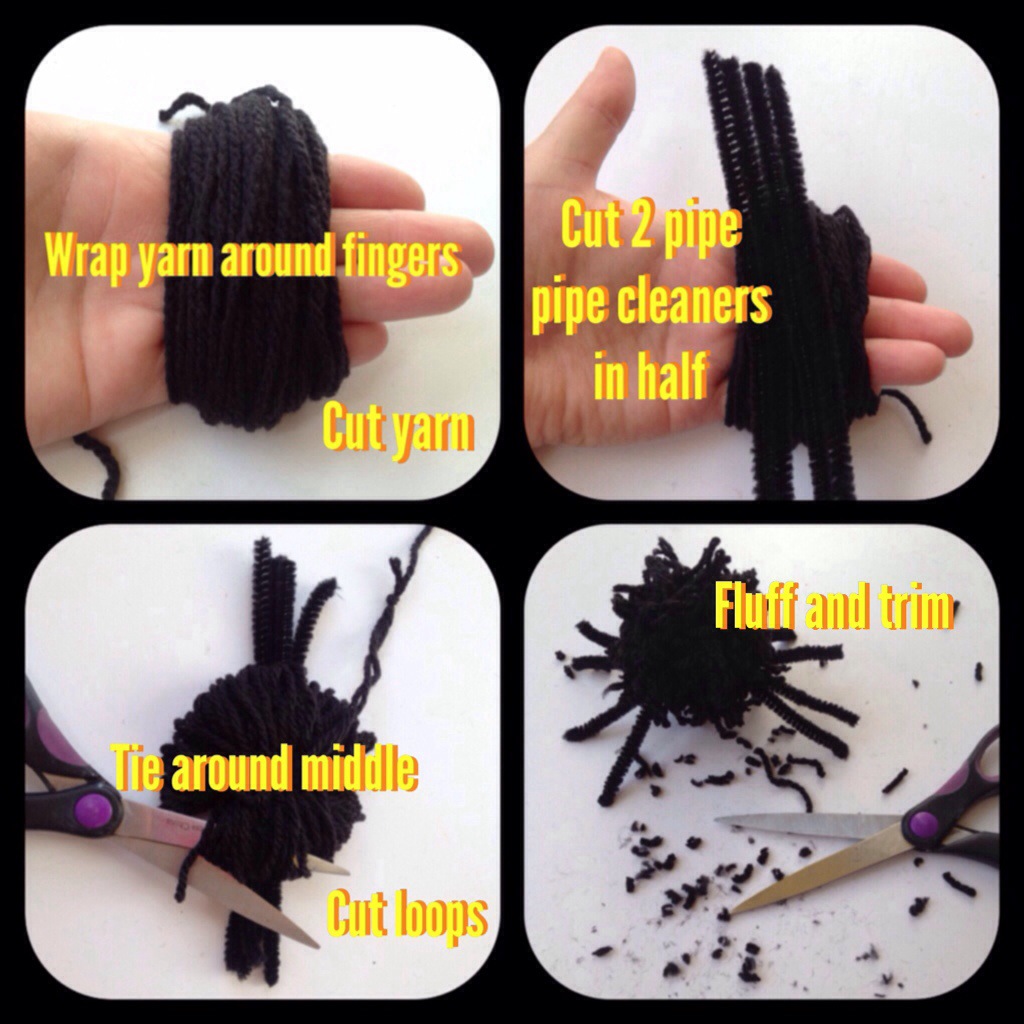 Wrap yarn around fingers

Cut yarn

Cut 2 pipe pipe cleaners in half

Tie around middle

Cut loops

Fluff and trim